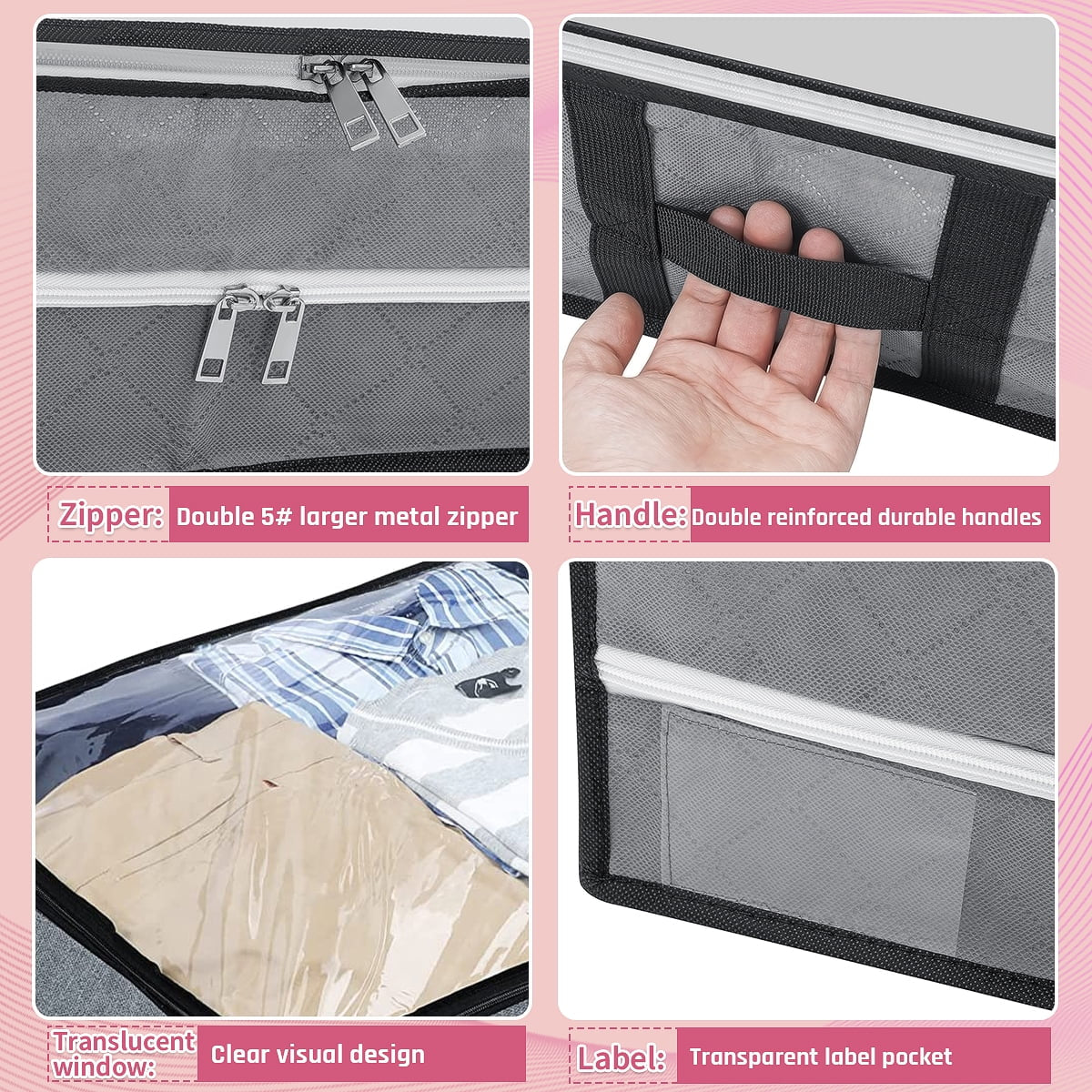 Zipper: Double 5# larger metal zipper

Handle: Double reinforced durable handles

Translucent window: Clear visual design

Label: Transparent label pocket